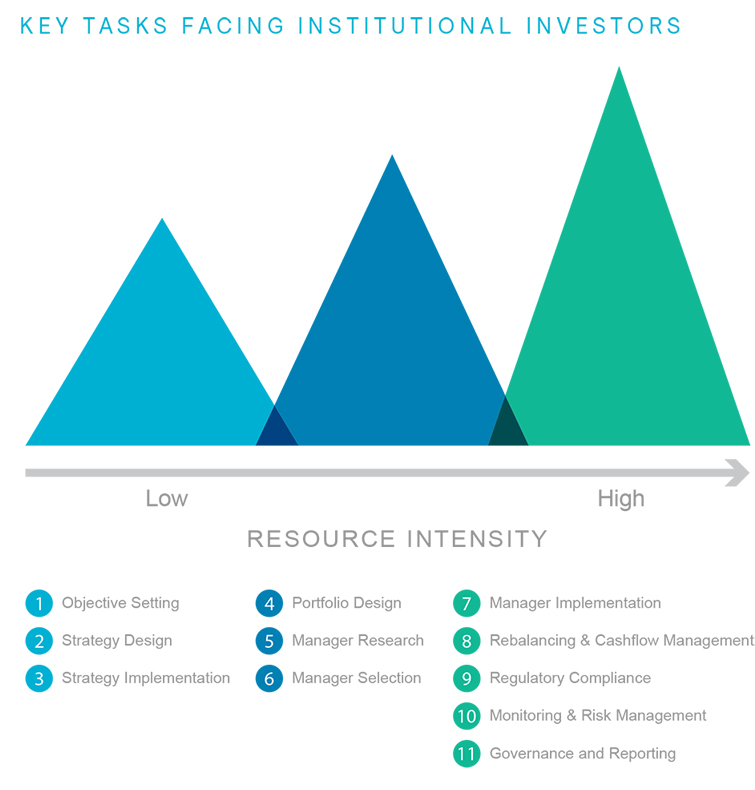 KEY TASKS FACING INSTITUTIONAL INVESTORS

Low

High

RESOURCE INTENSITY

1 Objective Setting
2 Strategy Design
3 Strategy Implementation

4 Portfolio Design
5 Manager Research
6 Manager Selection

7 Manager Implementation
8 Rebalancing & Cashflow Management
9 Regulatory Compliance
10 Monitoring & Risk Management
11 Governance and Reporting