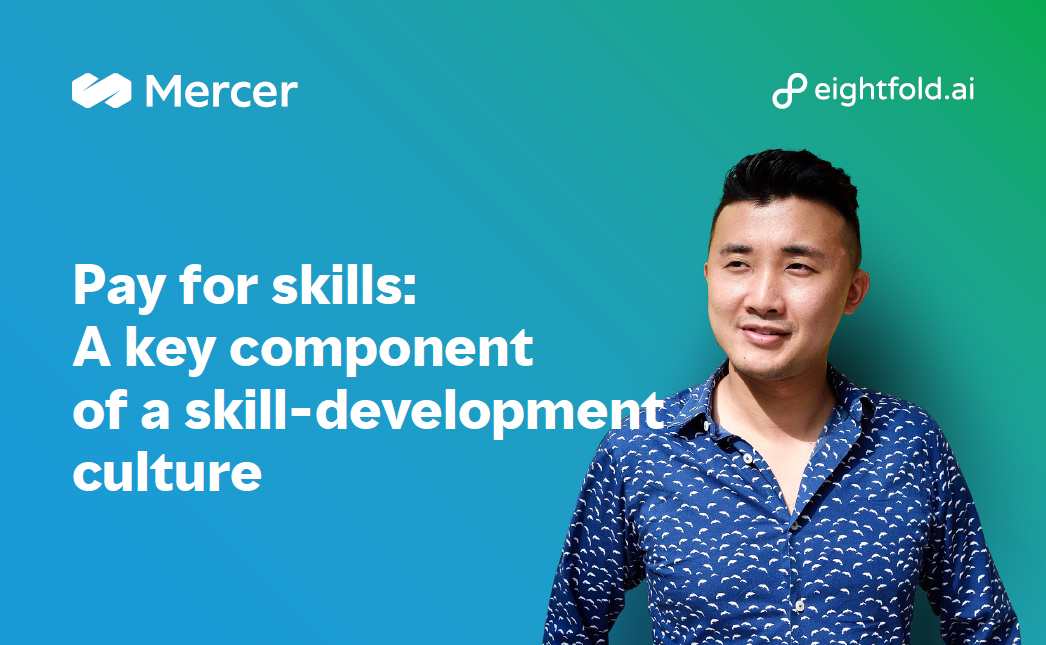 Mercer

eightfold.ai

Pay for skills:
A key component
of a skill-development
culture