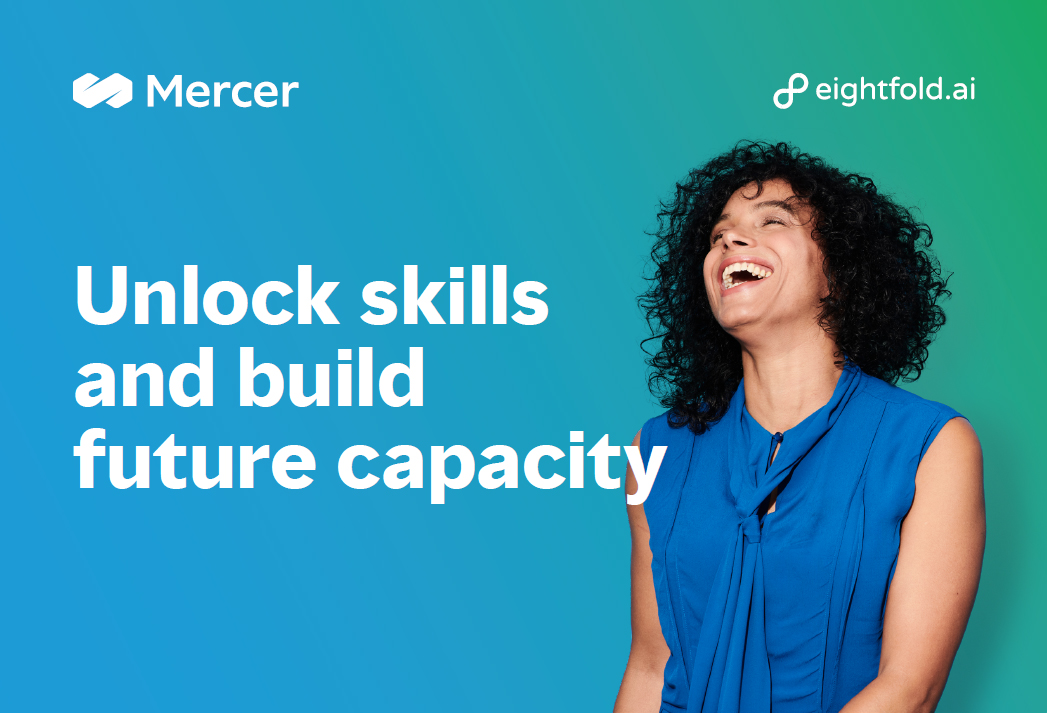 Mercer

eightfold.ai

Unlock skills and build future capacity